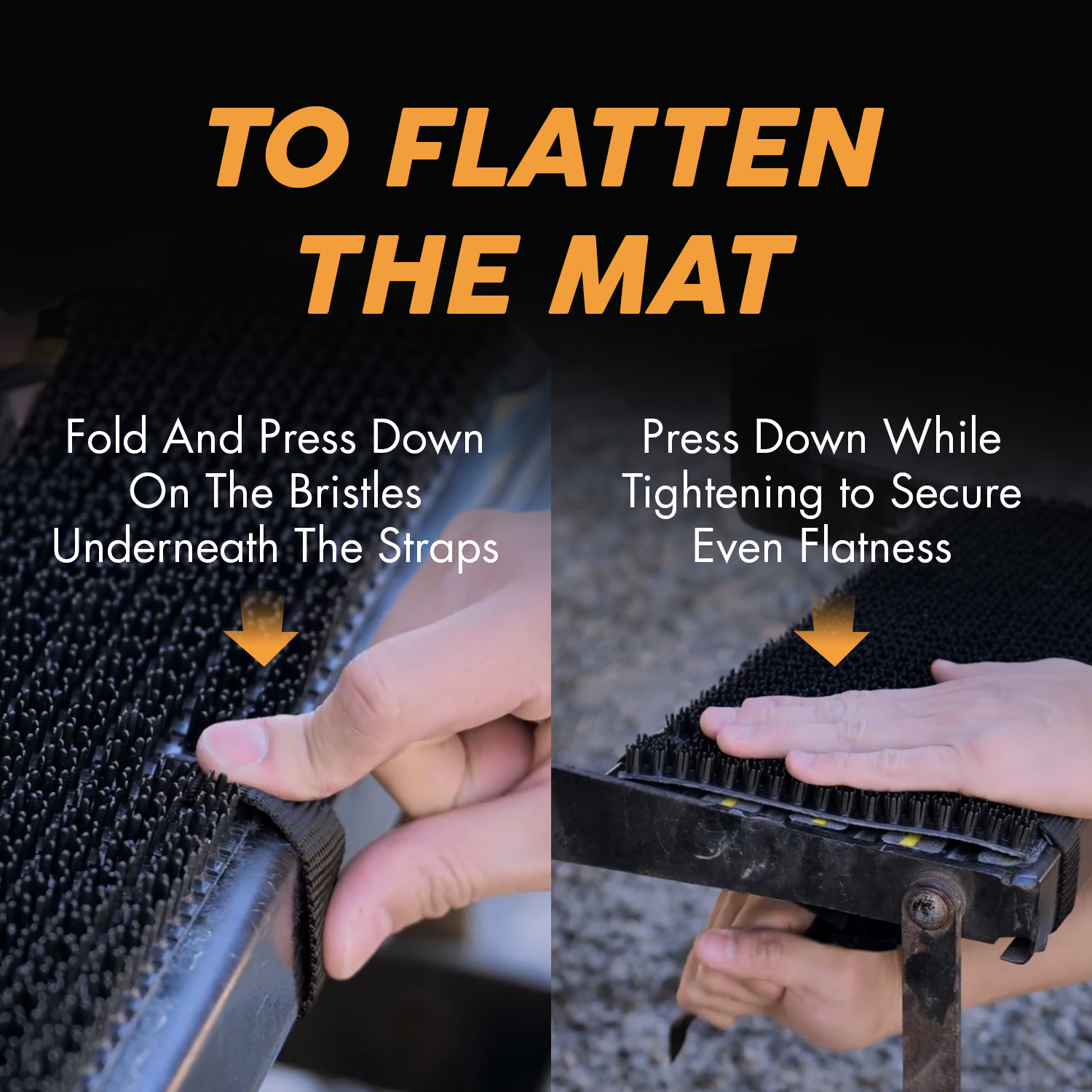 TO FLATTEN THE MAT

Fold And Press Down On The Bristles Underneath The Straps

Press Down While Tightening to Secure Even Flatness