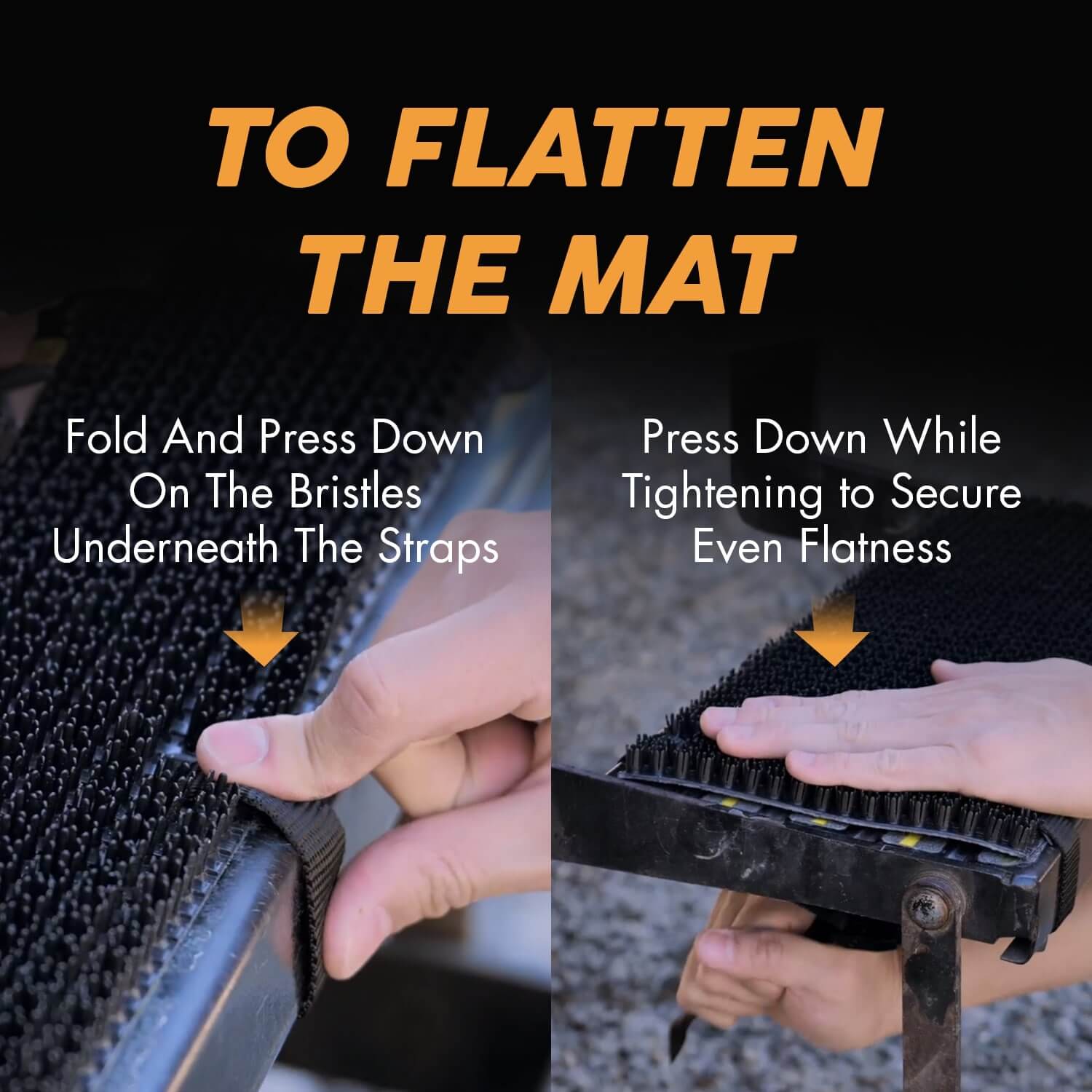 TO FLATTEN THE MAT

Fold And Press Down On The Bristles Underneath The Straps

Press Down While Tightening to Secure Even Flatness